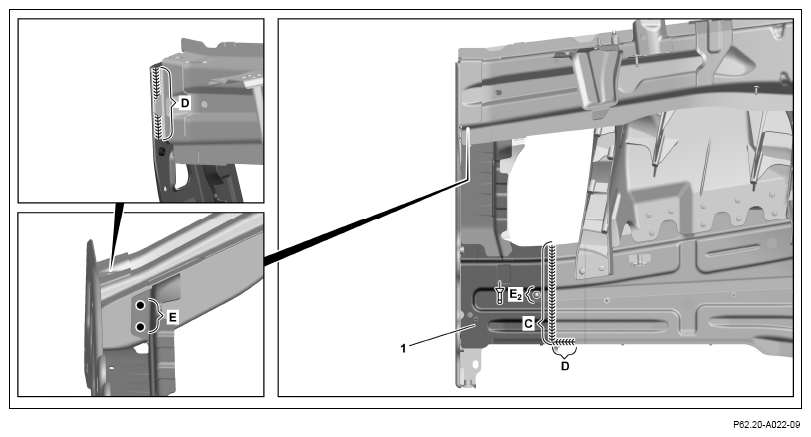 D

E

$E_2$

C

1

D

P62.20-A022-09