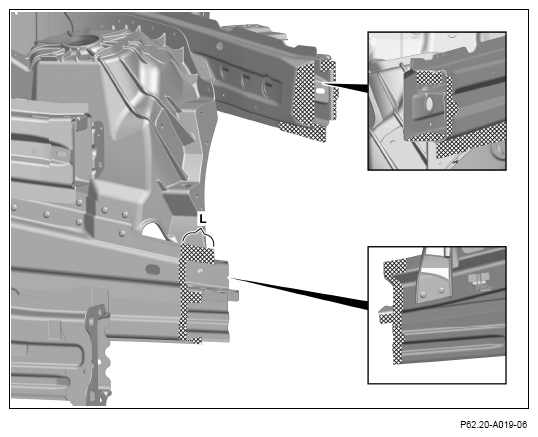 L

P62.20-A019-06