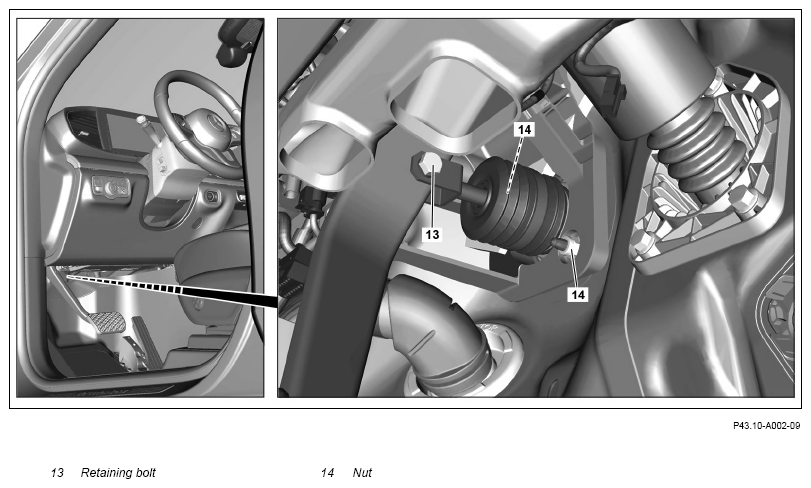 14

13

14

P43.10-A002-09

13 Retaining bolt

14 Nut