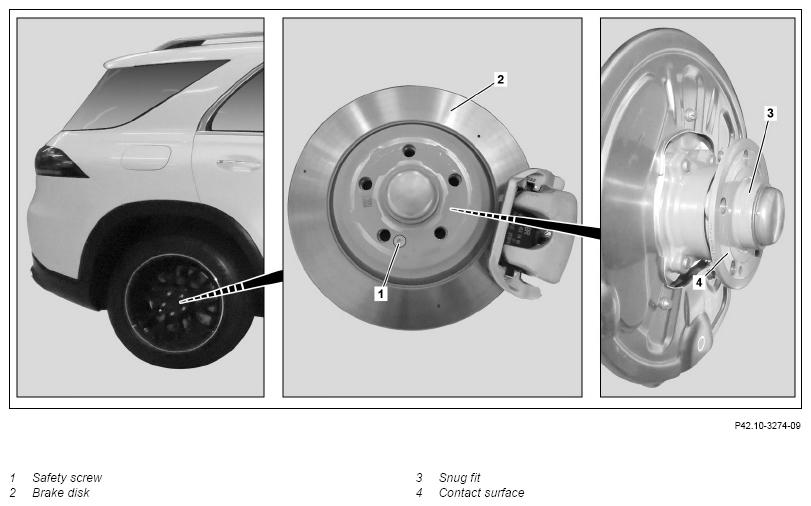 2

1

3

4

P42.10-3274-09

1 Safety screw
2 Brake disk

3 Snug fit
4 Contact surface