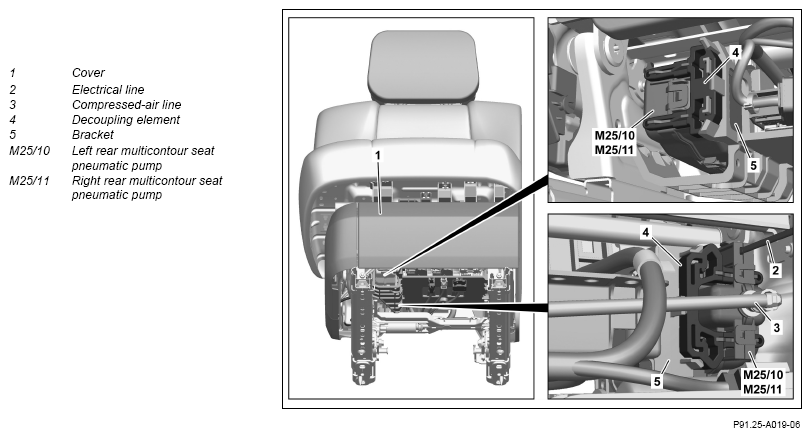 | | |
|---|---|
| 1 | Cover |
| 2 | Electrical line |
| 3 | Compressed-air line |
| 4 | Decoupling element |
| 5 | Bracket |
| M25/10 | Left rear multicontour seat pneumatic pump |
| M25/11 | Right rear multicontour seat pneumatic pump |

1

4
M25/10
M25/11
5

4
2
3
M25/10
M25/11
5

P91.25-A019-06