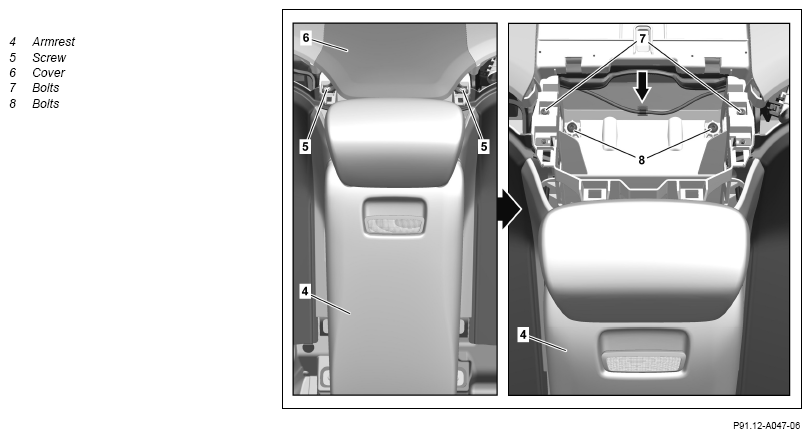 4 Armrest
5 Screw
6 Cover
7 Bolts
8 Bolts

6

5

5

4

7

8

4

P91.12-A047-06