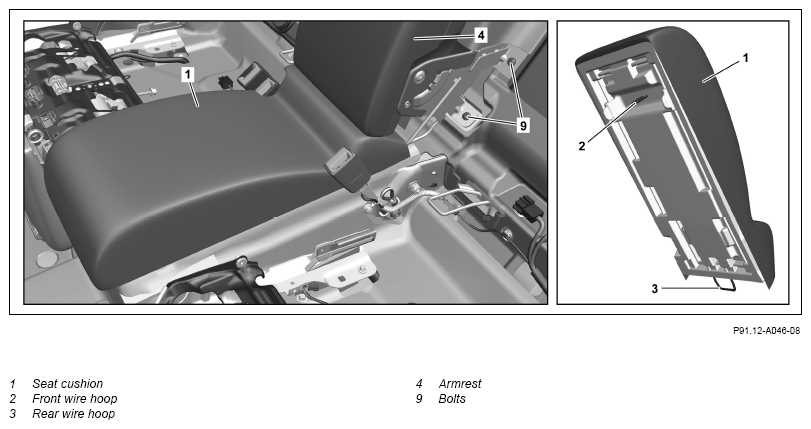 1
4
9
1
2
3

P91.12-A046-08

1 Seat cushion
2 Front wire hoop
3 Rear wire hoop

4 Armrest
9 Bolts