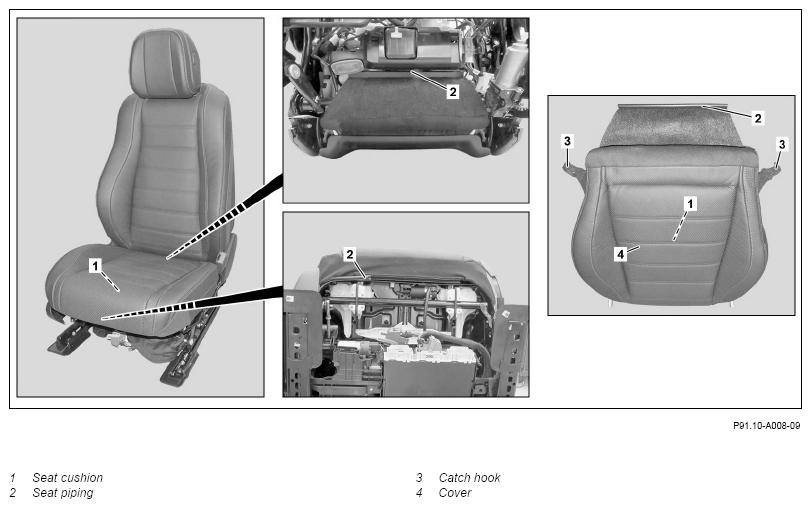 1

2

2

2

3

3

1

4

P91.10-A008-09

1 Seat cushion
2 Seat piping

3 Catch hook
4 Cover