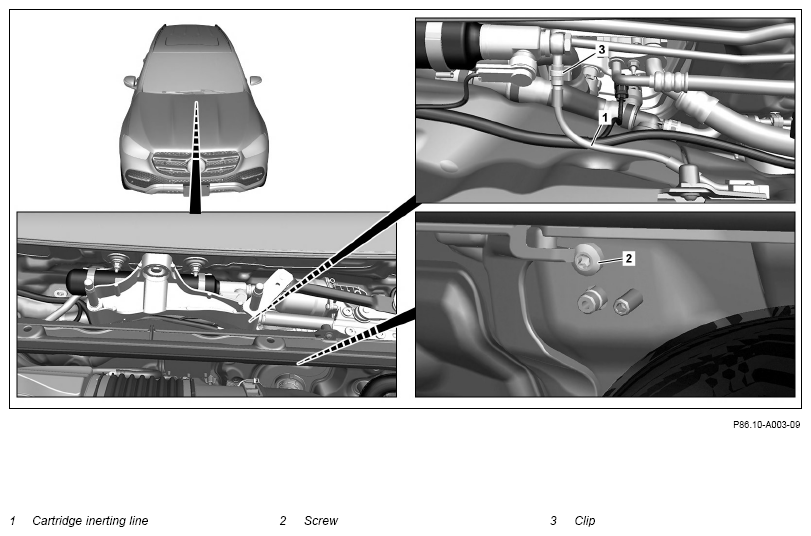 3

1

2

P86.10-A003-09

1 Cartridge inerting line

2 Screw

3 Clip