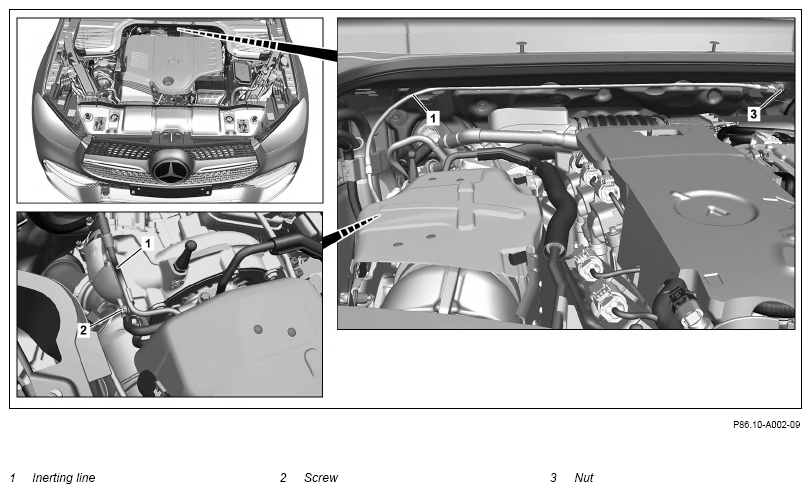 1

3

1

2

P86.10-A002-09

1 Inerting line

2 Screw

3 Nut