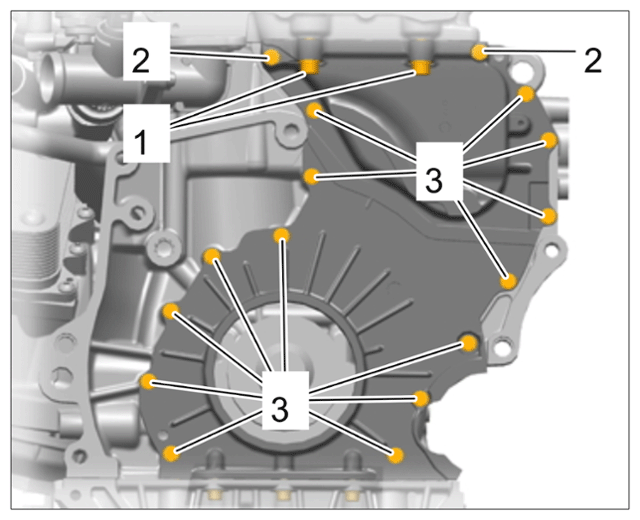 2
2
1
3
3