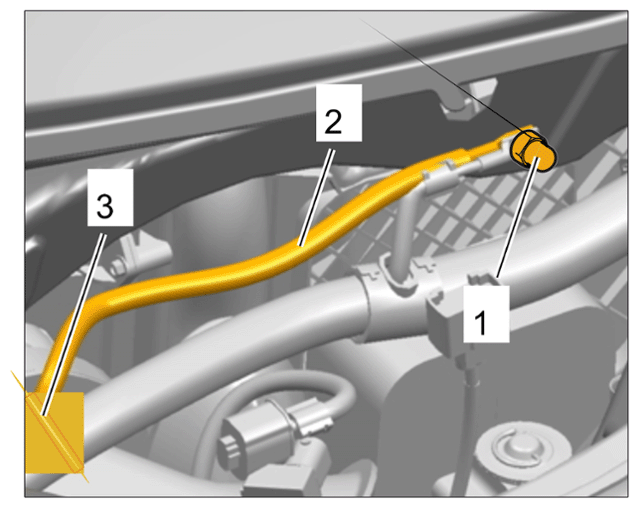 2

3

1