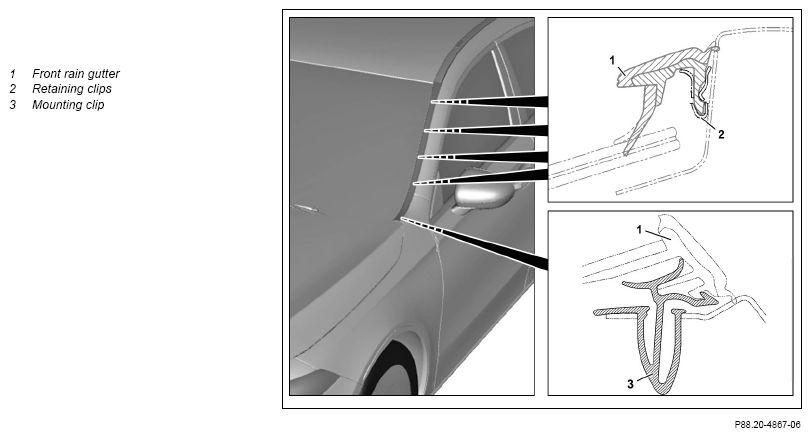 1 Front rain gutter
2 Retaining clips
3 Mounting clip

1

2

1

3

P88.20-4867-06