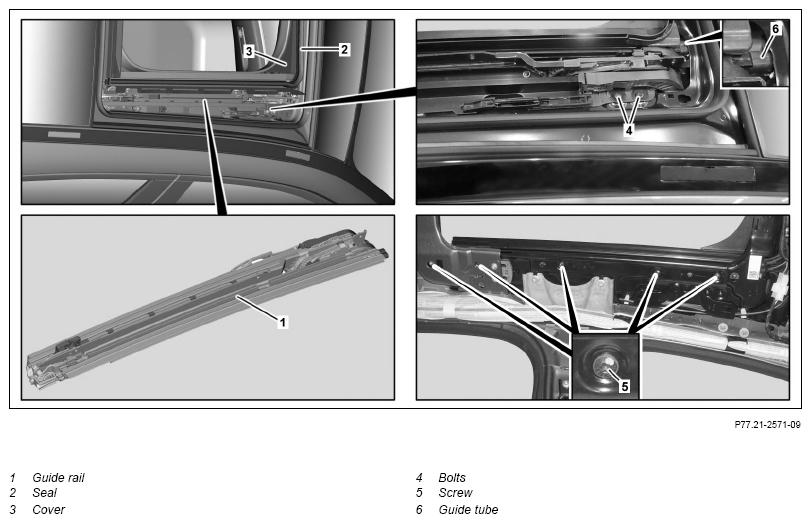 3
2
6
4
1
5

P77.21-2571-09

1 Guide rail
2 Seal
3 Cover

4 Bolts
5 Screw
6 Guide tube