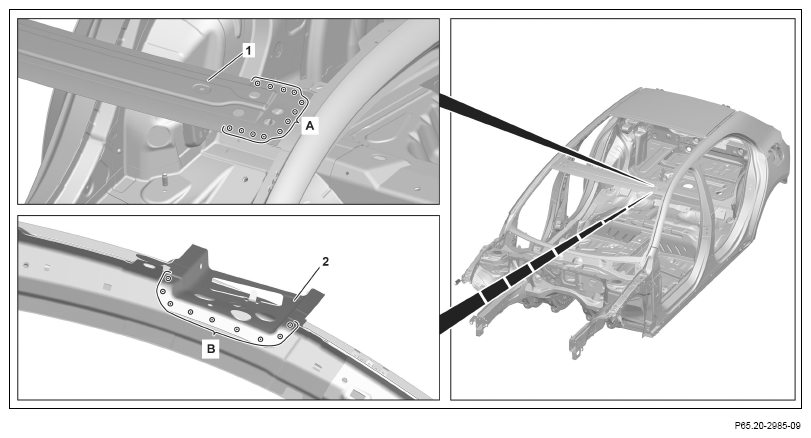 1
A
2
B
P65.20-2985-09