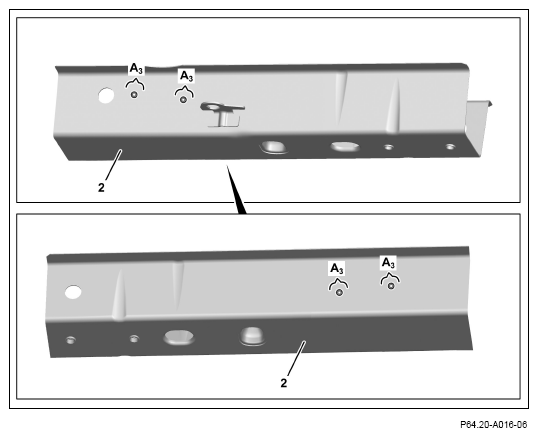 $A_3$
$A_3$
2
$A_3$
$A_3$
2
P64.20-A016-06