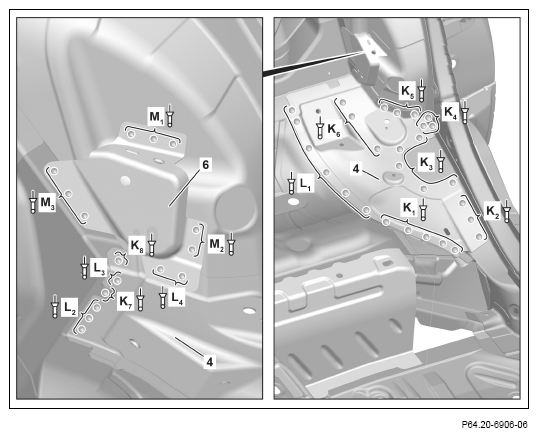 $M_1$
6
$M_3$
$K_8$
$M_2$
$L_3$
$L_4$
$K_7$
$L_2$
4
$K_5$
$K_4$
$K_6$
$K_3$
4
$L_1$
$K_1$
$K_2$

P64.20-6906-06