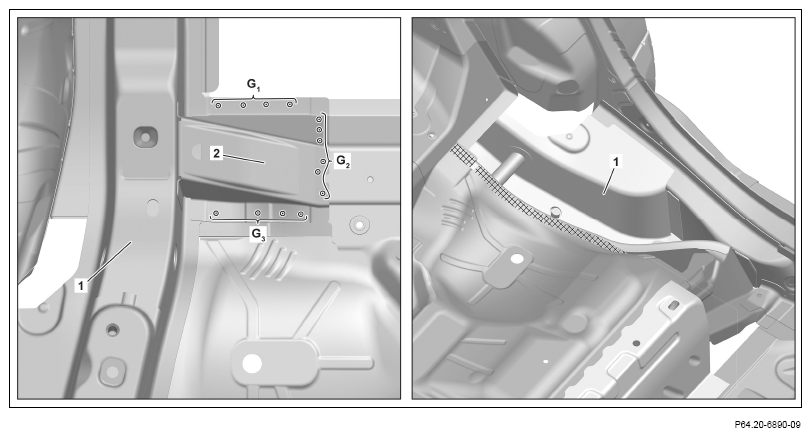 $G_1$

2

$G_2$

$G_3$

1

1

P64.20-6890-09