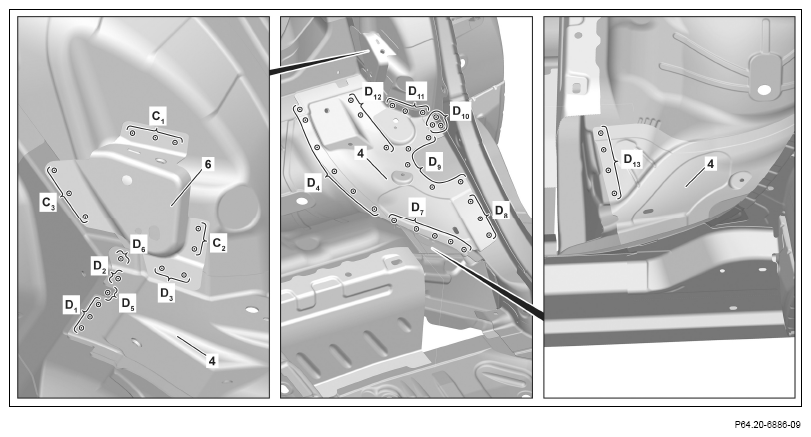 $C_1$
6
$C_3$
$C_2$
$D_6$
$D_2$
$D_3$
$D_5$
$D_1$
4

$D_{12}$
$D_{11}$
$D_{10}$
4
$D_9$
$D_4$
$D_7$
$D_8$

$D_{13}$
4

P64.20-6886-09