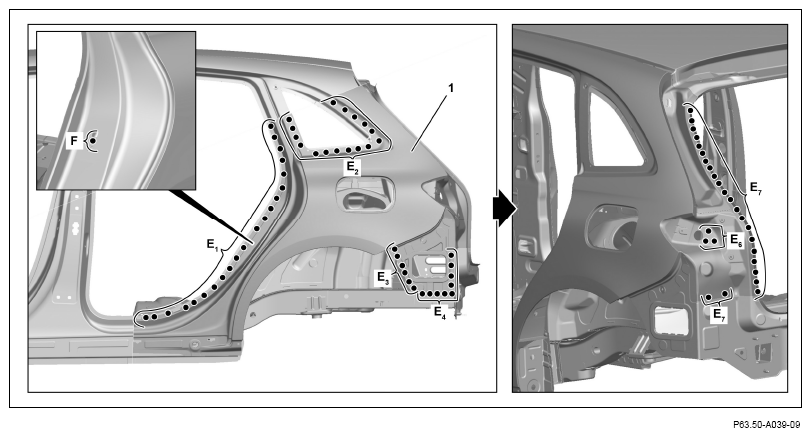 F

1

$E_2$

$E_1$

$E_3$

$E_4$

$E_7$

$E_6$

$E_7$

P63.50-A039-09