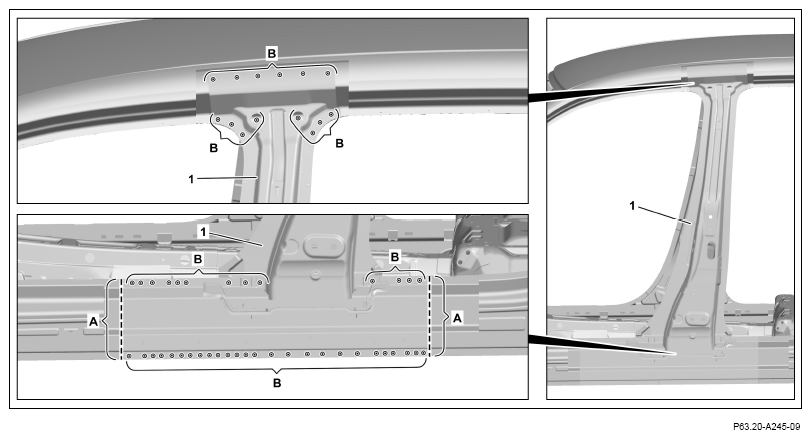 B
B
B
1
1
B
B
A
A
B
1
P63.20-A245-09