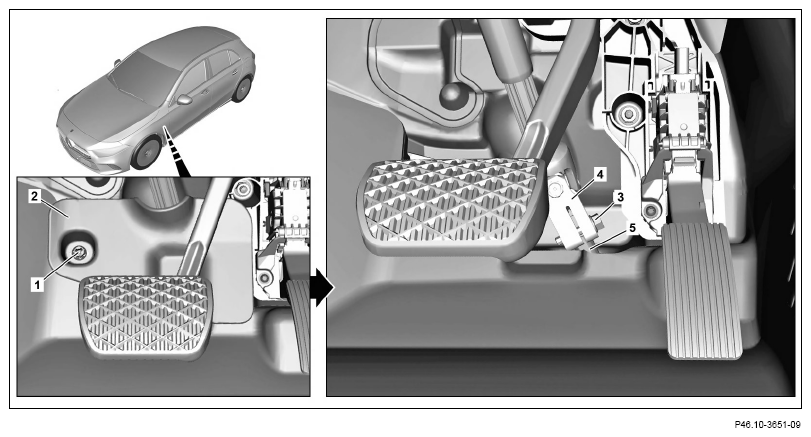 2
1
4
3
5
P46.10-3651-09