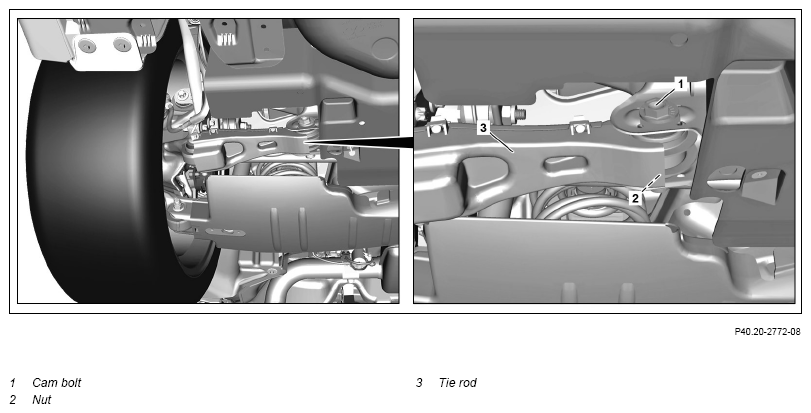 1
3
2

P40.20-2772-08

1 Cam bolt
2 Nut

3 Tie rod