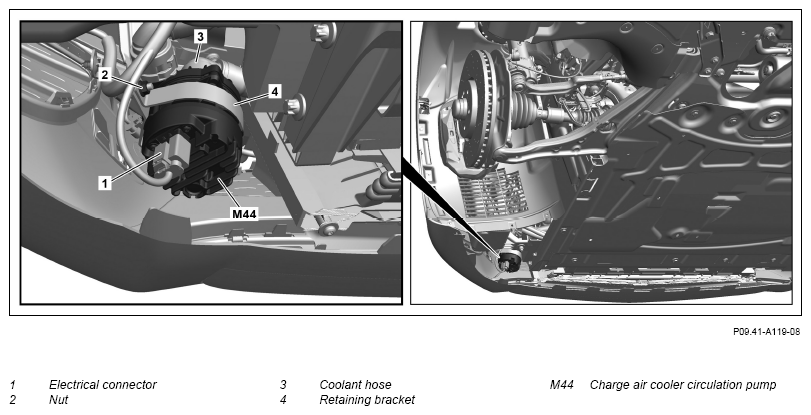 3
2
4
1
M44

P09.41-A119-08

1 Electrical connector
2 Nut

3 Coolant hose
4 Retaining bracket

M44 Charge air cooler circulation pump