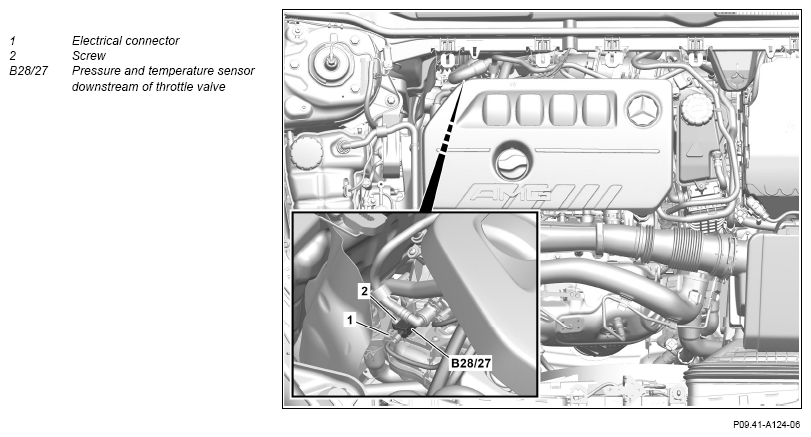 1 Electrical connector
2 Screw
B28/27 Pressure and temperature sensor downstream of throttle valve

AMG

2
1
B28/27

P09.41-A124-06