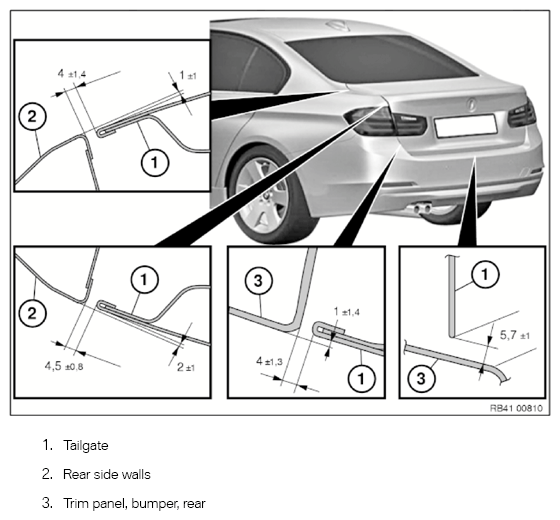 4 ±1,4
1 ±1
2
1

2
1
4,5 ±0,8
2 ±1

3
1 ±1,4
4 ±1,3
1

1
5,7 ±1
3

RB41 00810

1. Tailgate
2. Rear side walls
3. Trim panel, bumper, rear