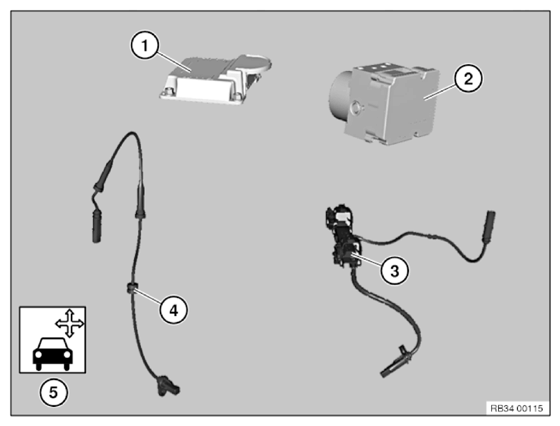 1
2
3
4
5
RB34 00115