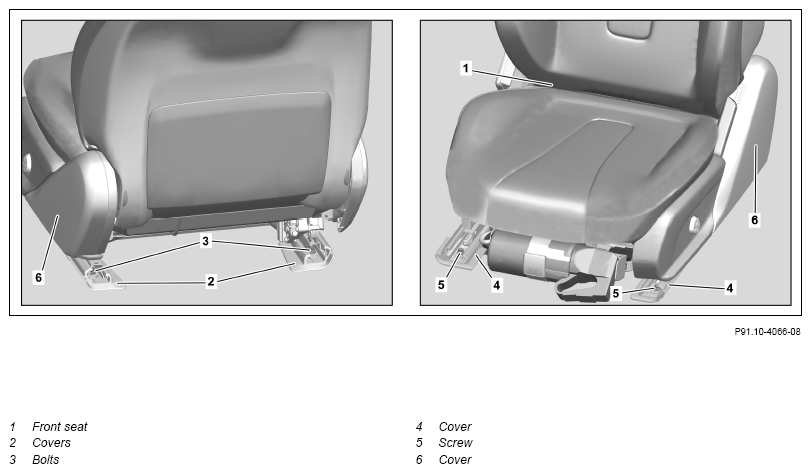 3
6
2
1
6
5
4
5
4

P91.10-4066-08

1 Front seat
2 Covers
3 Bolts

4 Cover
5 Screw
6 Cover