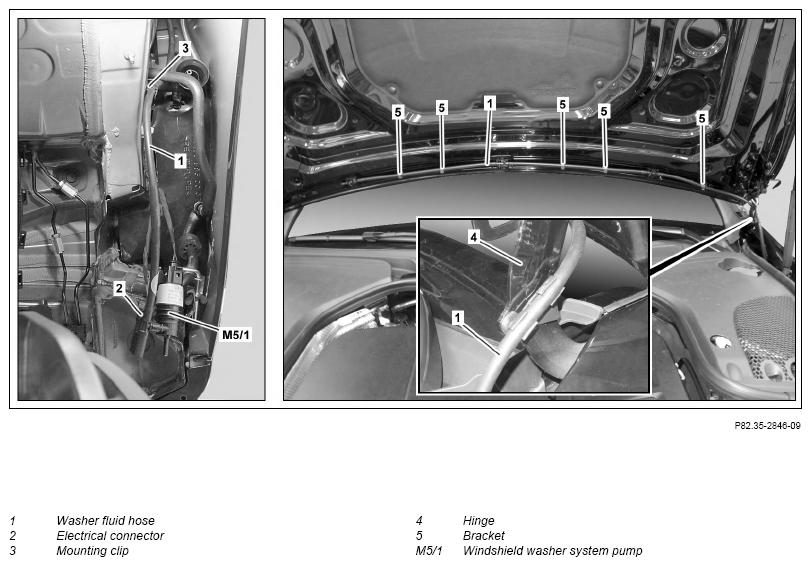 3

1

2

M5/1

5 5 1 5 5 5

4

1

P82.35-2846-09

1 Washer fluid hose
2 Electrical connector
3 Mounting clip

4 Hinge
5 Bracket
M5/1 Windshield washer system pump