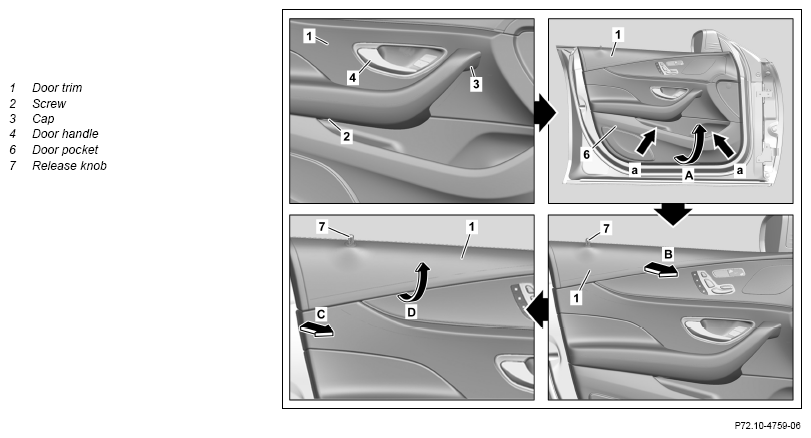 1 Door trim
2 Screw
3 Cap
4 Door handle
6 Door pocket
7 Release knob

1
4
3
2

1
6
a
A
a

7
1
C
D

7
B
1

P72.10-4759-06