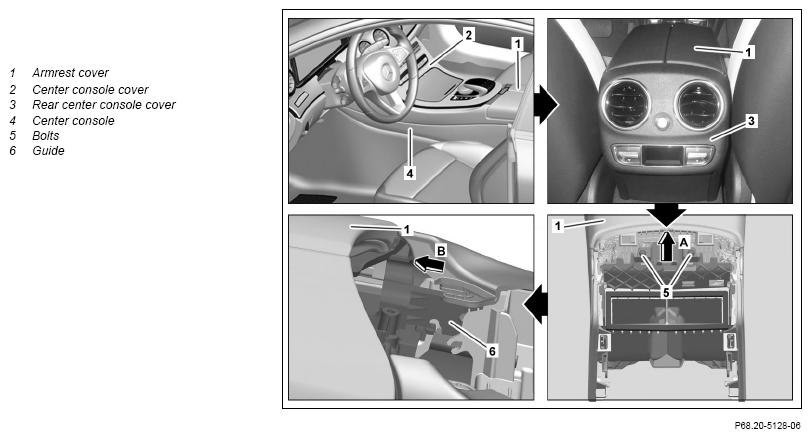 1 Armrest cover
2 Center console cover
3 Rear center console cover
4 Center console
5 Bolts
6 Guide

2
1
4
1
3
1
B
6
1
A
5

P68.20-5128-06