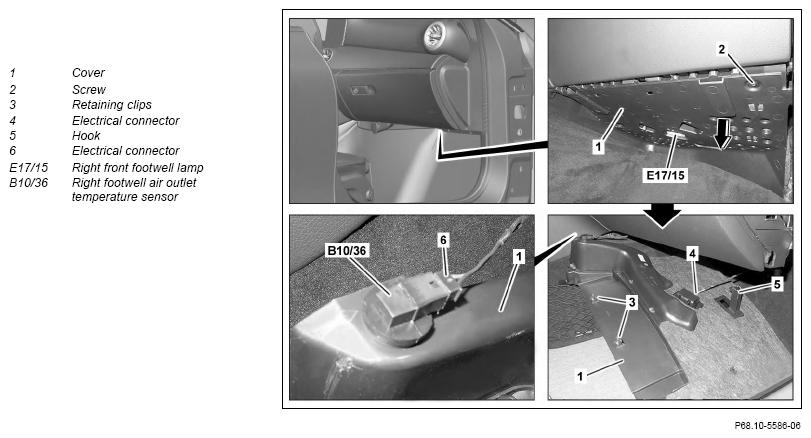 | | |
|---|---|
| 1 | Cover |
| 2 | Screw |
| 3 | Retaining clips |
| 4 | Electrical connector |
| 5 | Hook |
| 6 | Electrical connector |
| E17/15 | Right front footwell lamp |
| B10/36 | Right footwell air outlet temperature sensor |

2
1
E17/15
B10/36
6
1
4
5
3
1

P68.10-5586-06