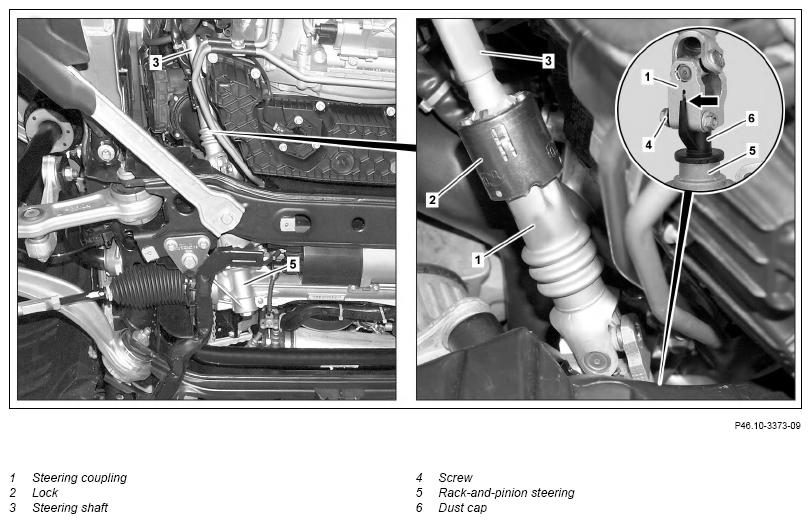 3

5

3

2

1

1

4

6

5

P46.10-3373-09

1 Steering coupling
2 Lock
3 Steering shaft

4 Screw
5 Rack-and-pinion steering
6 Dust cap