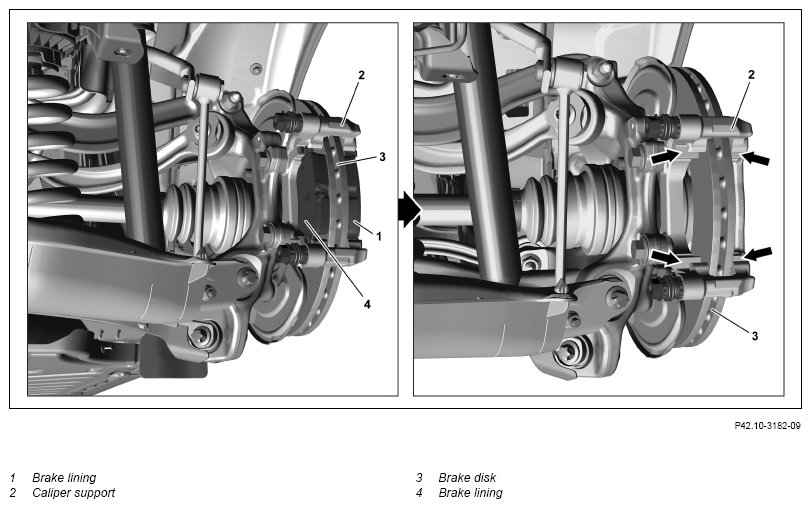 2
3
1
4

2
3

P42.10-3182-09

1 Brake lining
2 Caliper support

3 Brake disk
4 Brake lining