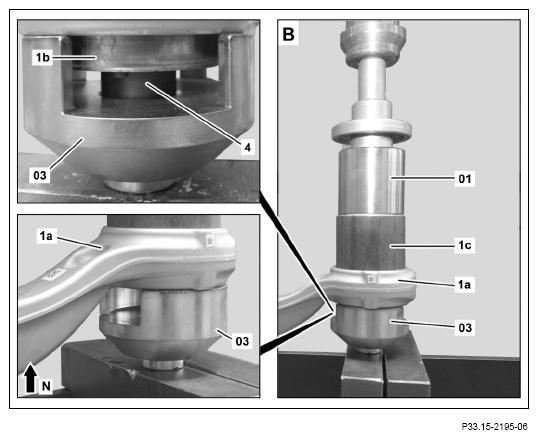 1b

4

03

1a

03

N

B

01

1c

1a

03

P33.15-2195-06