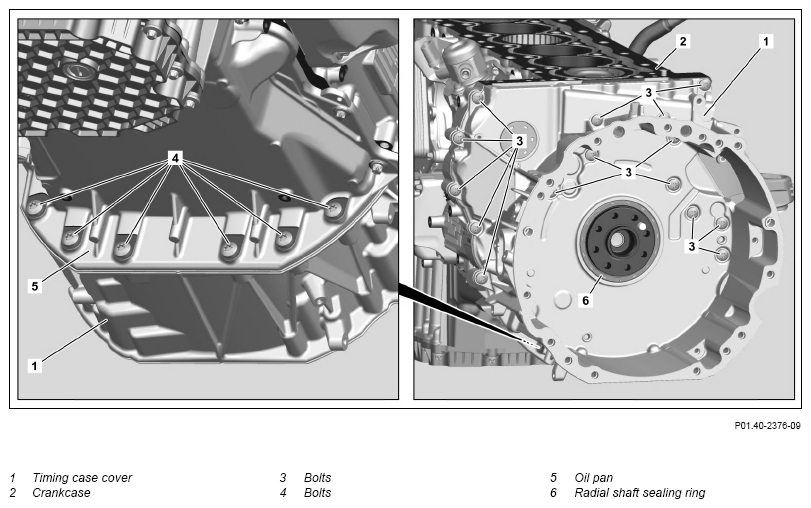 4

5

1

2

1

3

3

3

3

6

P01.40-2376-09

1 Timing case cover
2 Crankcase

3 Bolts
4 Bolts

5 Oil pan
6 Radial shaft sealing ring