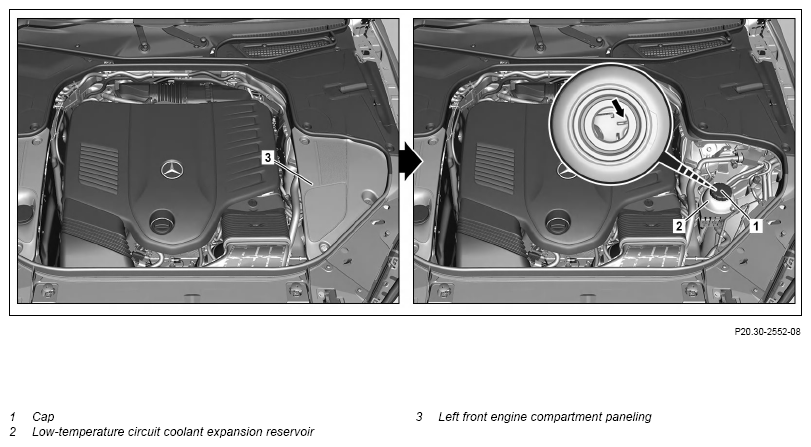 3

2

1

P20.30-2552-08

1 Cap
2 Low-temperature circuit coolant expansion reservoir

3 Left front engine compartment paneling