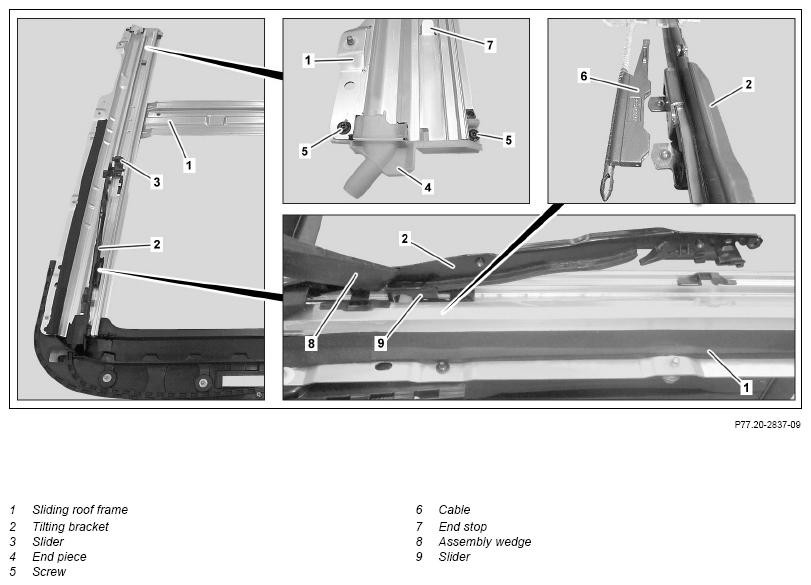 1
3
2
1
7
5
5
4
6
2
2
8
9
1

P77.20-2837-09

1 Sliding roof frame
2 Tilting bracket
3 Slider
4 End piece
5 Screw

6 Cable
7 End stop
8 Assembly wedge
9 Slider