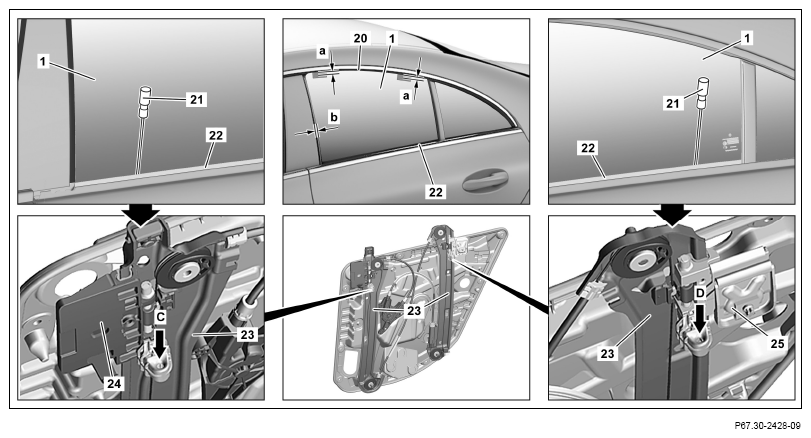 1
21
22
a
20
1
a
b
22
1
21
22
C
23
24
23
D
23
25
P67.30-2428-09