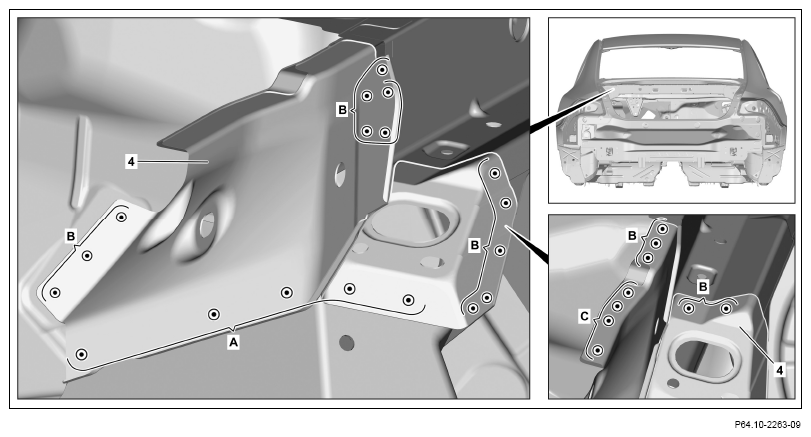 B
4
B
B
A
B
B
C
4
P64.10-2263-09