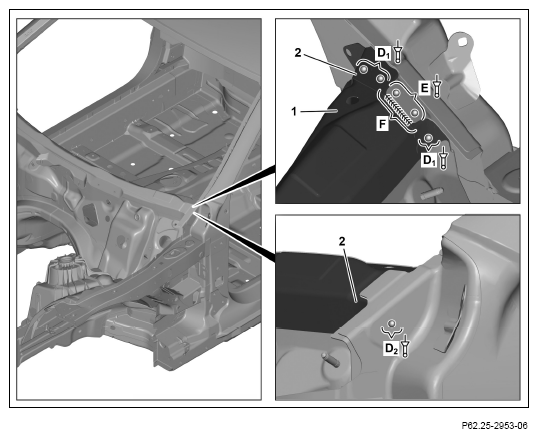 2
$D_1$
E
1
F
$D_1$
2
$D_2$
P62.25-2953-06