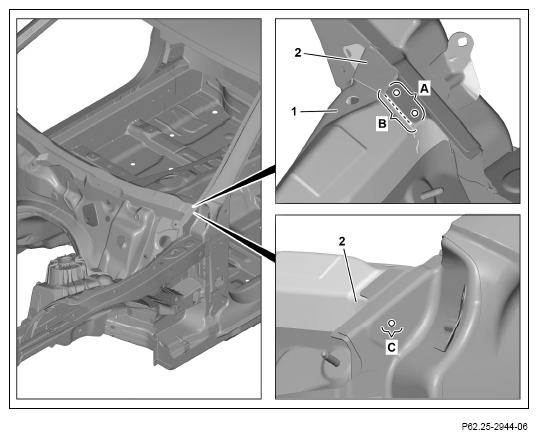 2
A
1
B
2
C
P62.25-2944-06