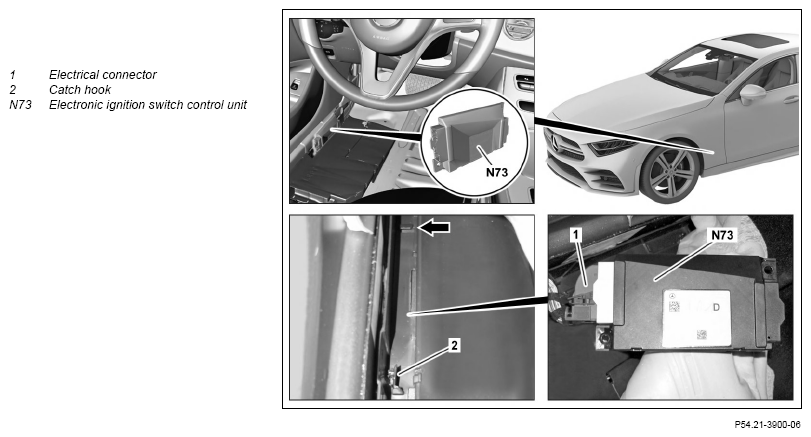 1 Electrical connector
2 Catch hook
N73 Electronic ignition switch control unit

N73

1

N73

D

2

P54.21-3900-06