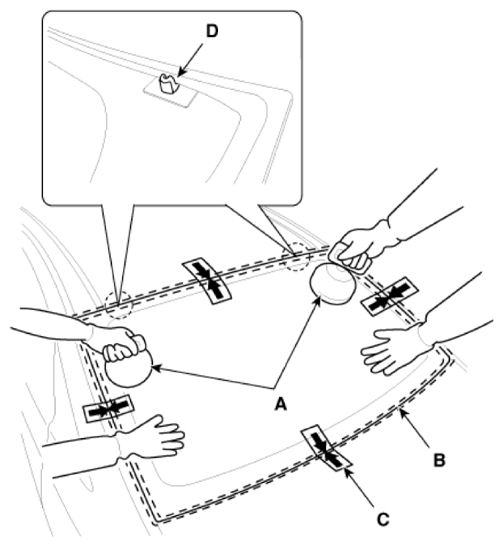 D
A
B
C