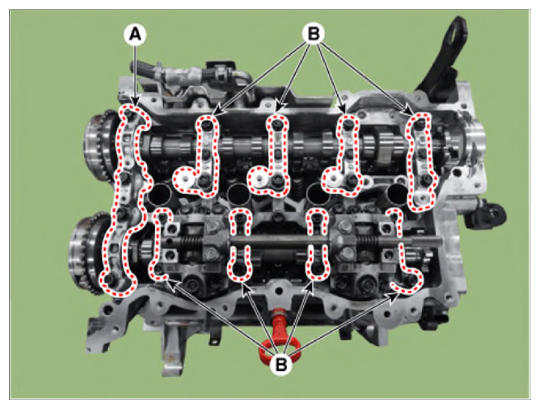 A
B
B