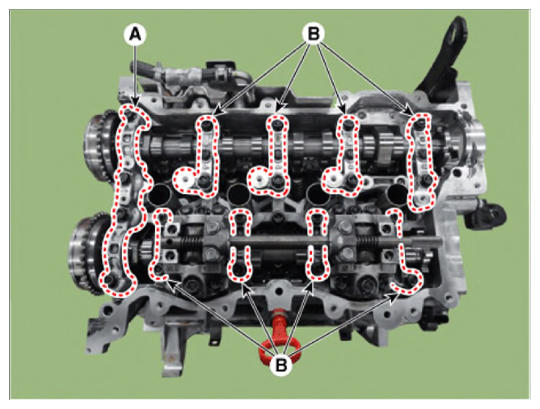 A
B
B