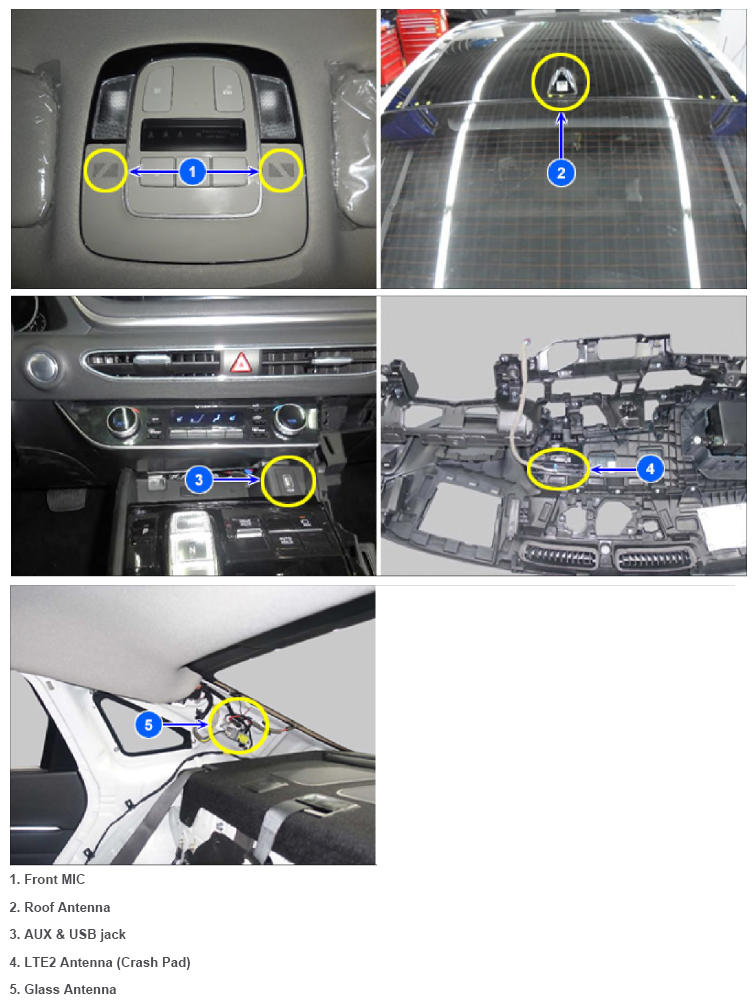 1

2

3

4

5

1. Front MIC

2. Roof Antenna

3. AUX & USB jack

4. LTE2 Antenna (Crash Pad)

5. Glass Antenna