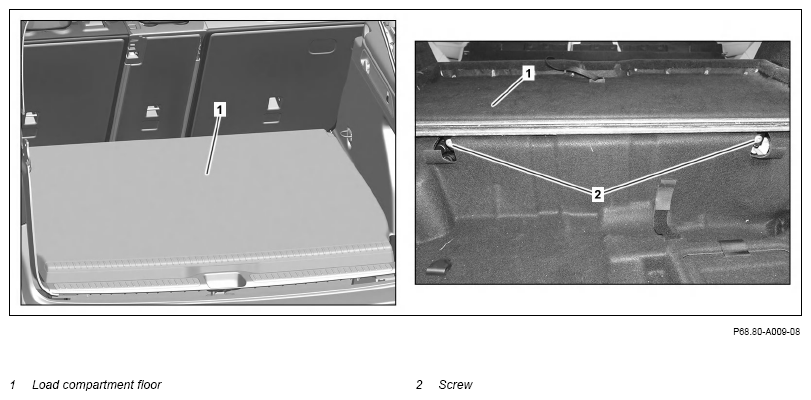 1

1

2

P68.80-A009-08

1 Load compartment floor

2 Screw