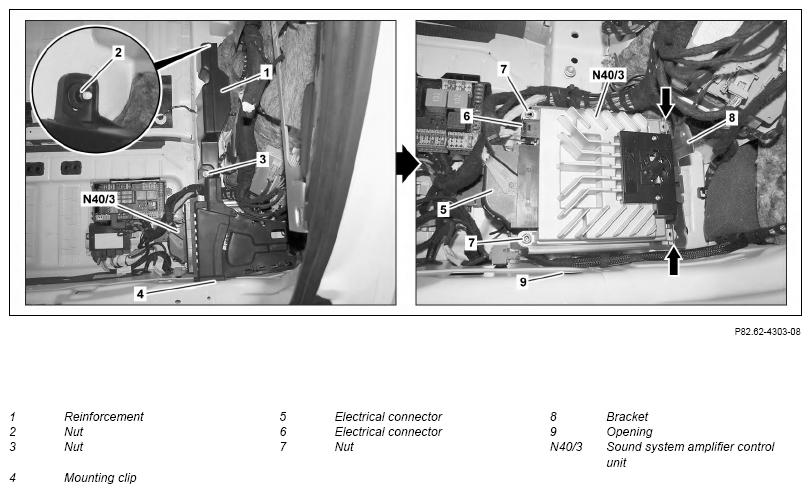 2

1

3

N40/3

4

7

N40/3

6

8

5

7

9

P82.62-4303-08

1 Reinforcement
2 Nut
3 Nut
4 Mounting clip

5 Electrical connector
6 Electrical connector
7 Nut

8 Bracket
9 Opening
N40/3 Sound system amplifier control unit