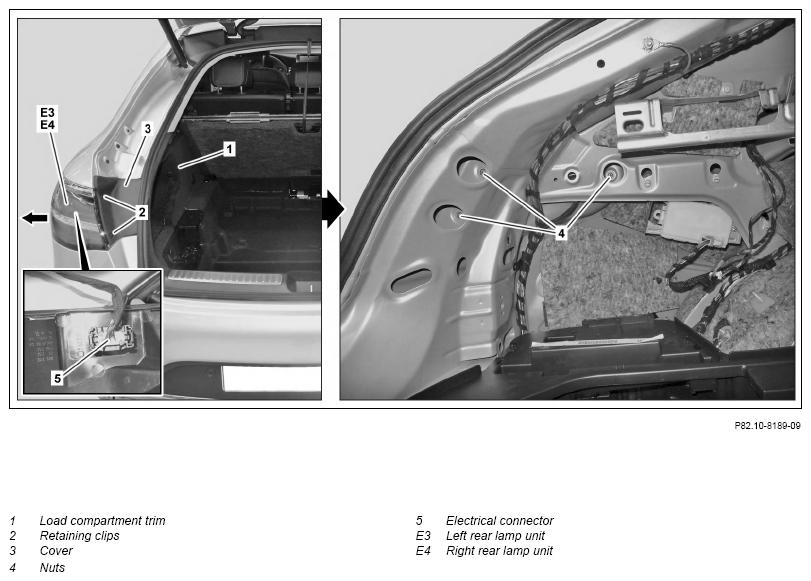 E3
E4
3
1
2
5
4

P82.10-8189-09

1 Load compartment trim
2 Retaining clips
3 Cover
4 Nuts

5 Electrical connector
E3 Left rear lamp unit
E4 Right rear lamp unit